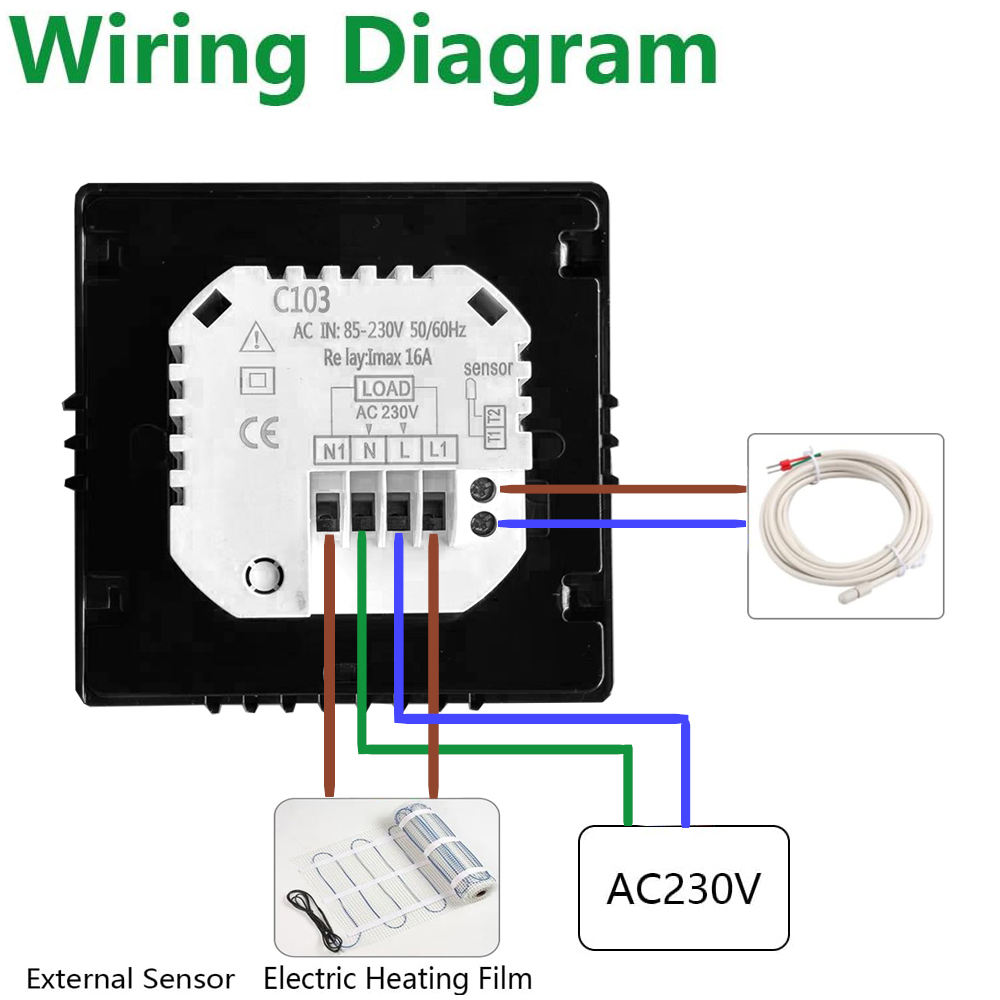 Wiring Diagram

C103
AC IN: 85-230V 50/60Hz
Re lay:Imax 16A

sensor

LOAD
AC 230V

T1 T2

CE

N1 N L L1

AC230V

External Sensor Electric Heating Film